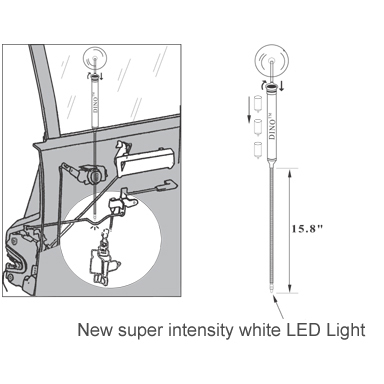 DINO™

DINO™

15.8"

New super intensity white LED Light