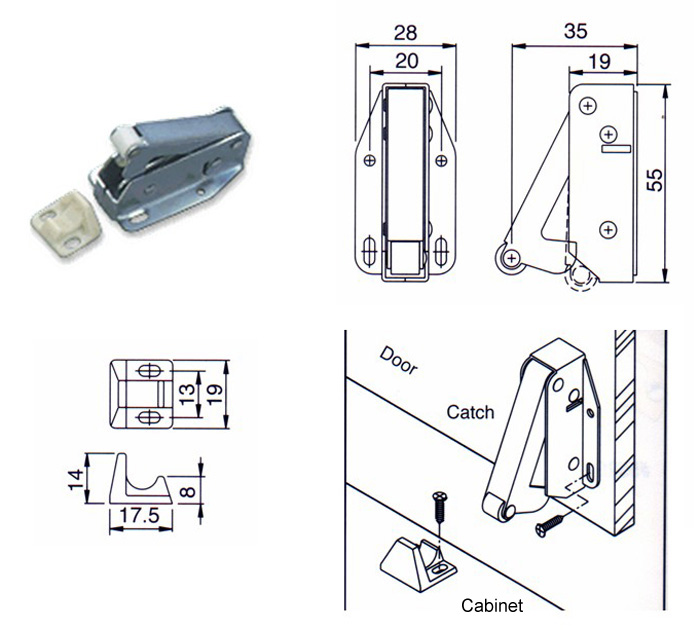 28
20
35
19
55
13
19
14
8
17.5
Door
Catch
Cabinet